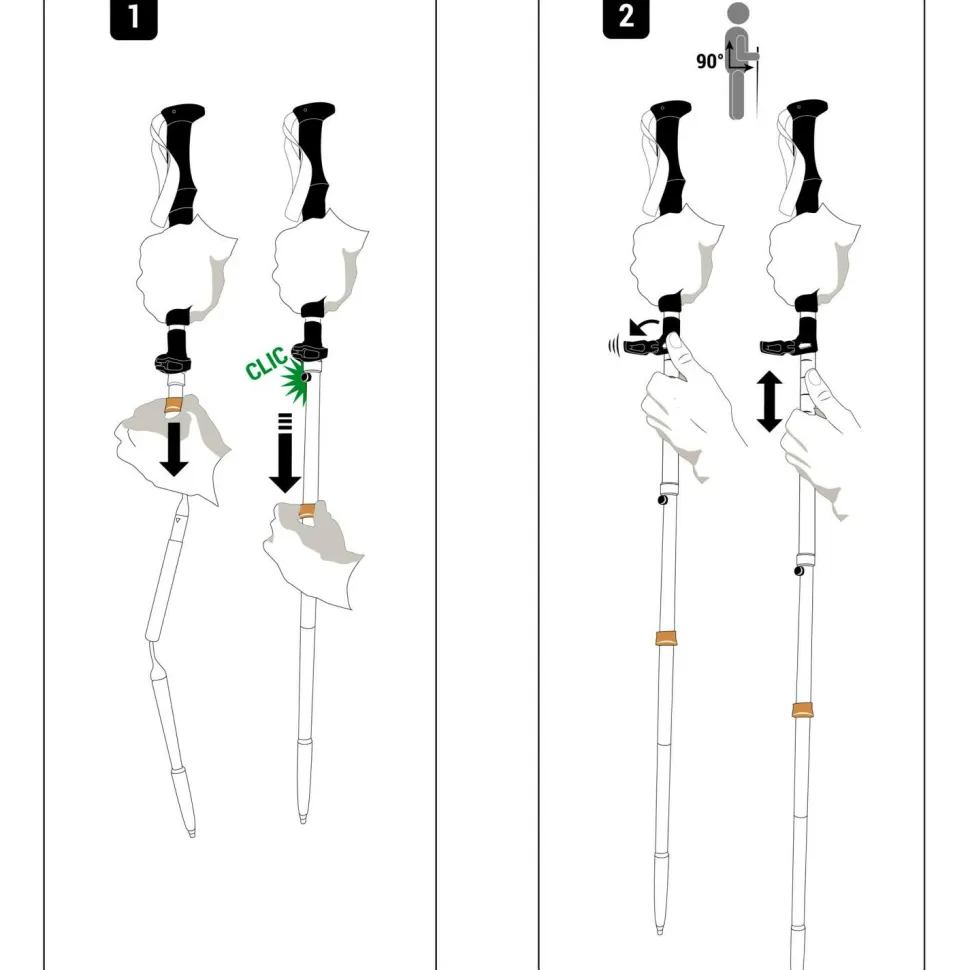 1

CLIC

2

90°